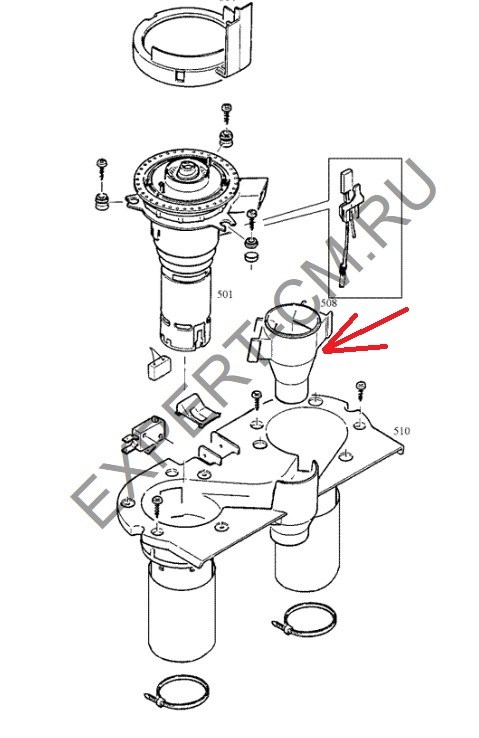 501

508

510

EXPERT-CM.RU